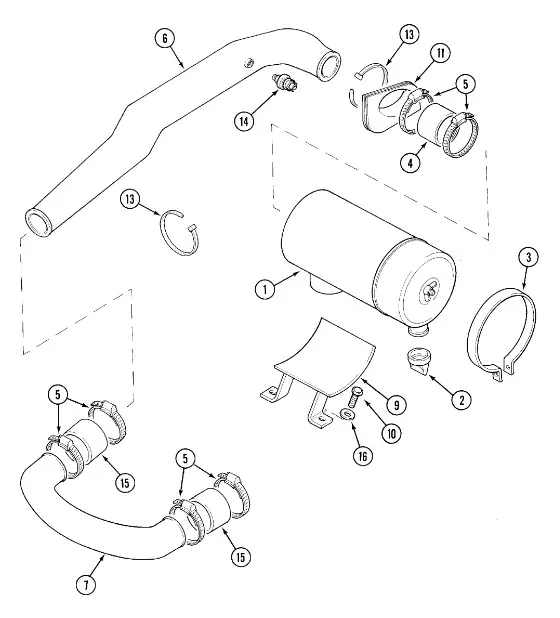 6
13
11
5
14
4
13
3
1
2
9
10
16
5
15
5
15
7